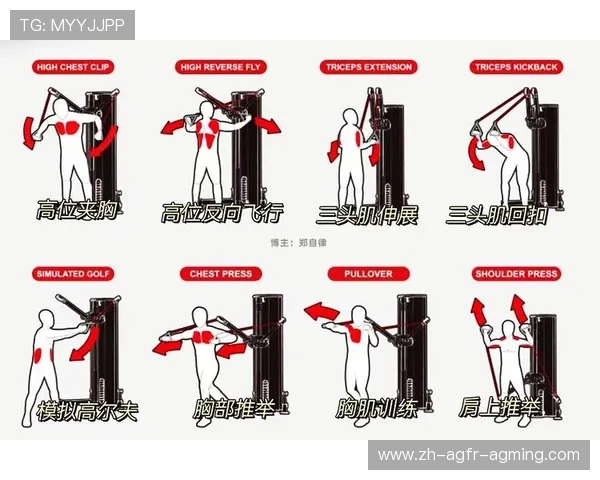 TG: MYYJJPP

HIGH CHEST CLIP
高位夹胸

HIGH REVERSE FLY
高位反向飞行

TRICEPS EXTENSION
三头肌伸展

TRICEPS KICKBACK
三头肌回扣

博主：郑自律

SIMULATED GOLF
模拟高尔夫

CHEST PRESS
胸部推举

PULLOVER
胸肌训练

SHOULDER PRESS
肩上推举

www.zh-agfr-agming.com